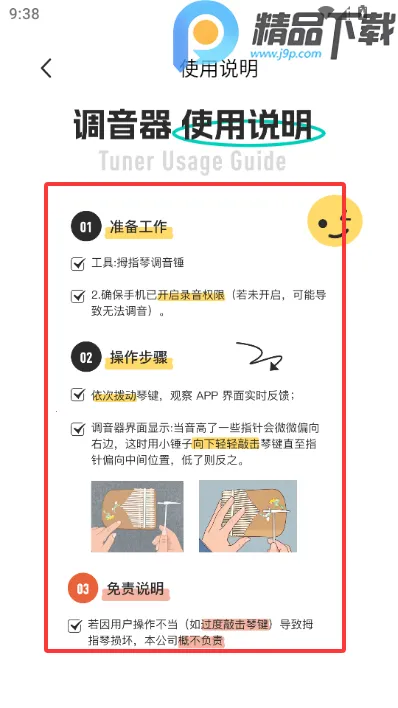 9:38

精品下载
www.j9p.com

使用说明

调音器 使用说明
Tuner Usage Guide

01 准备工作

工具:拇指琴调音锤

2.确保手机已开启录音权限（若未开启，可能导致无法调音）。

02 操作步骤

依次拨动琴键，观察 APP 界面实时反馈；

调音器界面显示:当音高了一些指针会微微偏向右边，这时用小锤子向下轻轻敲击琴键直至指针偏向中间位置，低了则反之。

03 免责说明

若因用户操作不当（如过度敲击琴键）导致拇指琴损坏，本公司概不负责