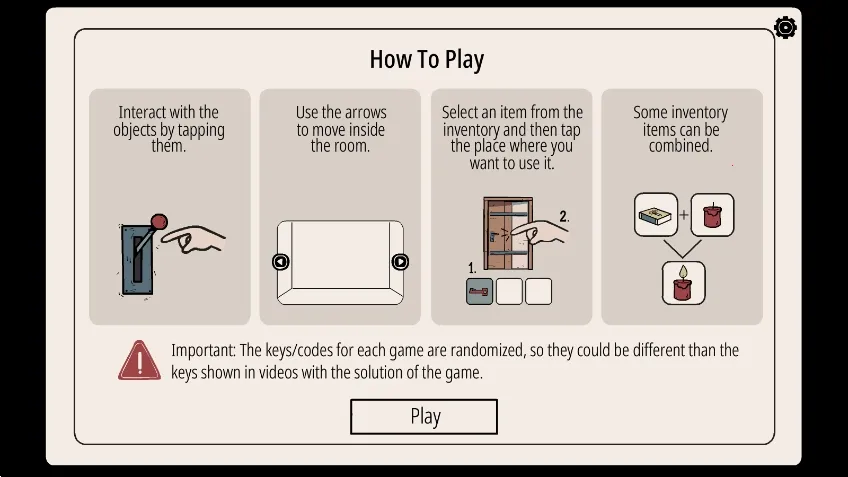 How To Play

Interact with the objects by tapping them.

Use the arrows to move inside the room.

Select an item from the inventory and then tap the place where you want to use it.

2.

1.

Some inventory items can be combined.

+

Important: The keys/codes for each game are randomized, so they could be different than the keys shown in videos with the solution of the game.

Play