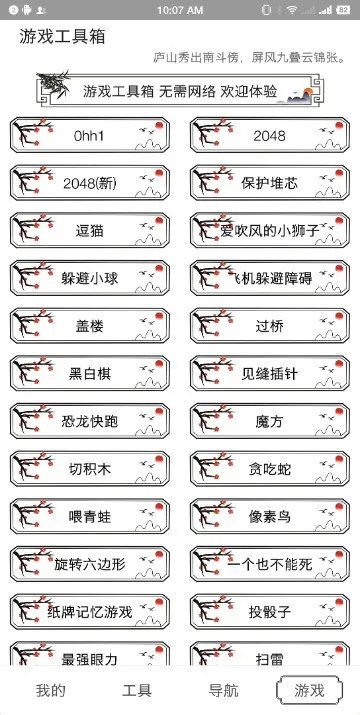 10:07 AM 82

游戏工具箱

庐山秀出南斗傍，屏风九叠云锦张。

游戏工具箱 无需网络 欢迎体验

0hh1

2048

2048(新)

保护堆芯

逗猫

爱吹风的小狮子

躲避小球

飞机躲避障碍

盖楼

过桥

黑白棋

见缝插针

恐龙快跑

魔方

切积木

贪吃蛇

喂青蛙

像素鸟

旋转六边形

一个也不能死

纸牌记忆游戏

投骰子

最强眼力

扫雷

我的

工具

导航

游戏